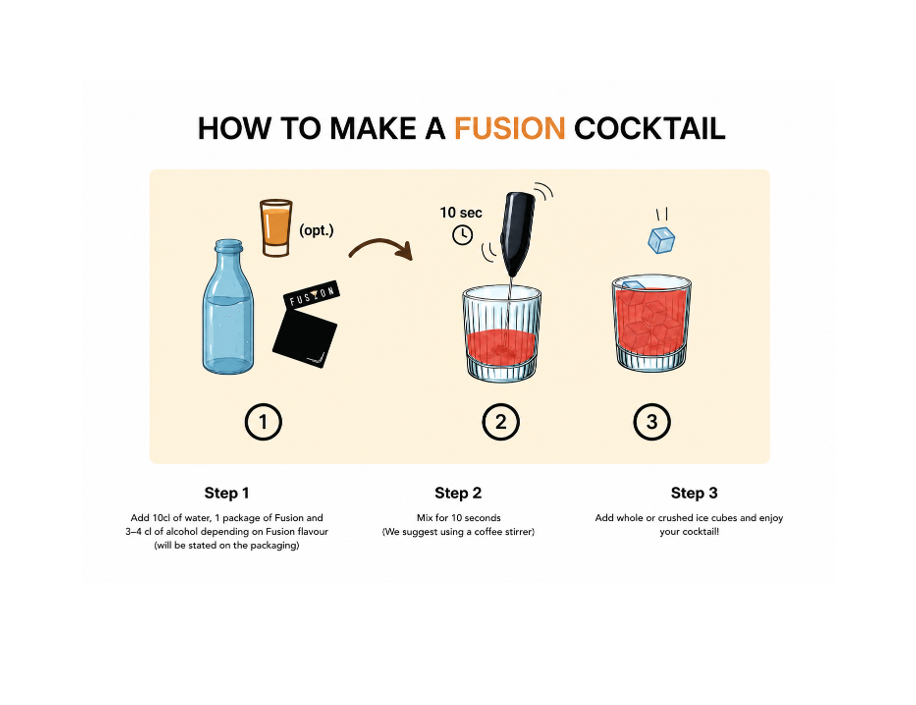 HOW TO MAKE A FUSION COCKTAIL

(opt.)

FUSION

10 sec

1

2

3

Step 1

Add 10cl of water, 1 package of Fusion and 3–4 cl of alcohol depending on Fusion flavour (will be stated on the packaging)

Step 2

Mix for 10 seconds (We suggest using a coffee stirrer)

Step 3

Add whole or crushed ice cubes and enjoy your cocktail!